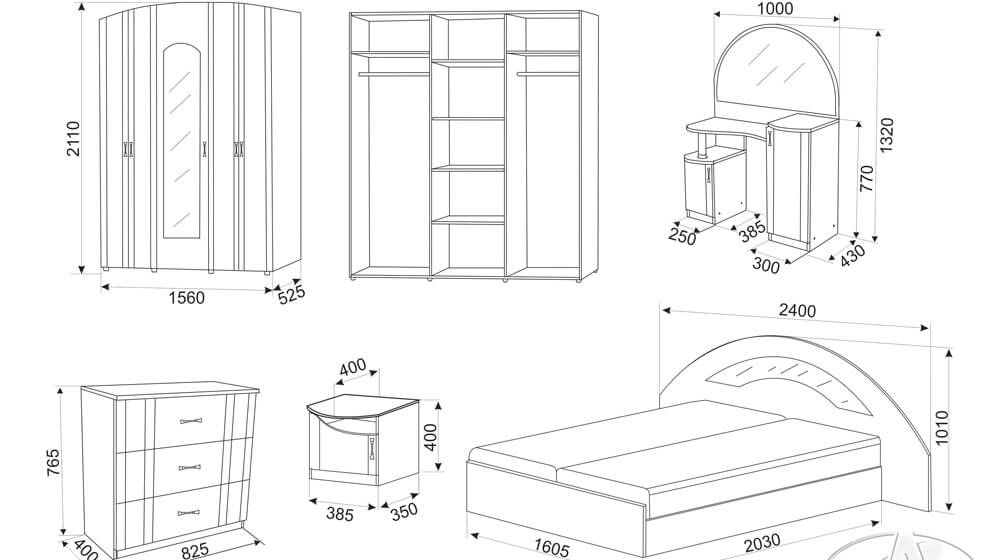 2110
1560
525
1000
1320
770
250
385
300
430
2400
1010
765
400
825
400
400
385
350
1605
2030